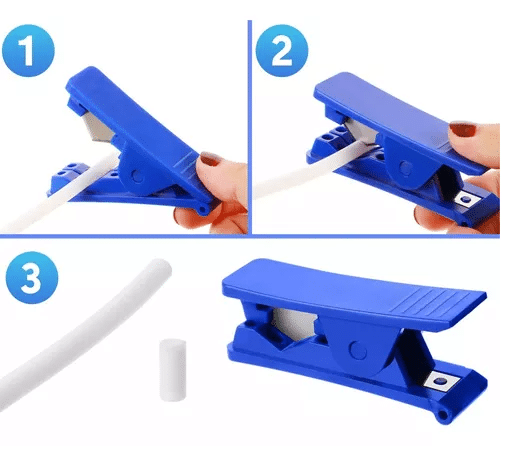 1

2

3