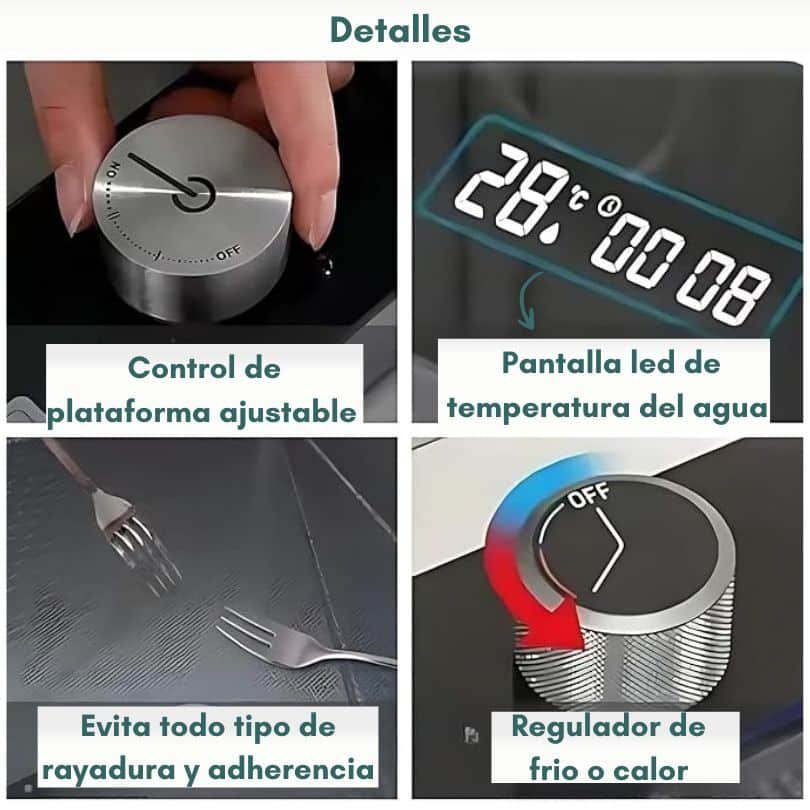 Detalles

ON

OFF

Control de plataforma ajustable

28°c 00 08

Pantalla led de temperatura del agua

Evita todo tipo de rayadura y adherencia

OFF

Regulador de frio o calor