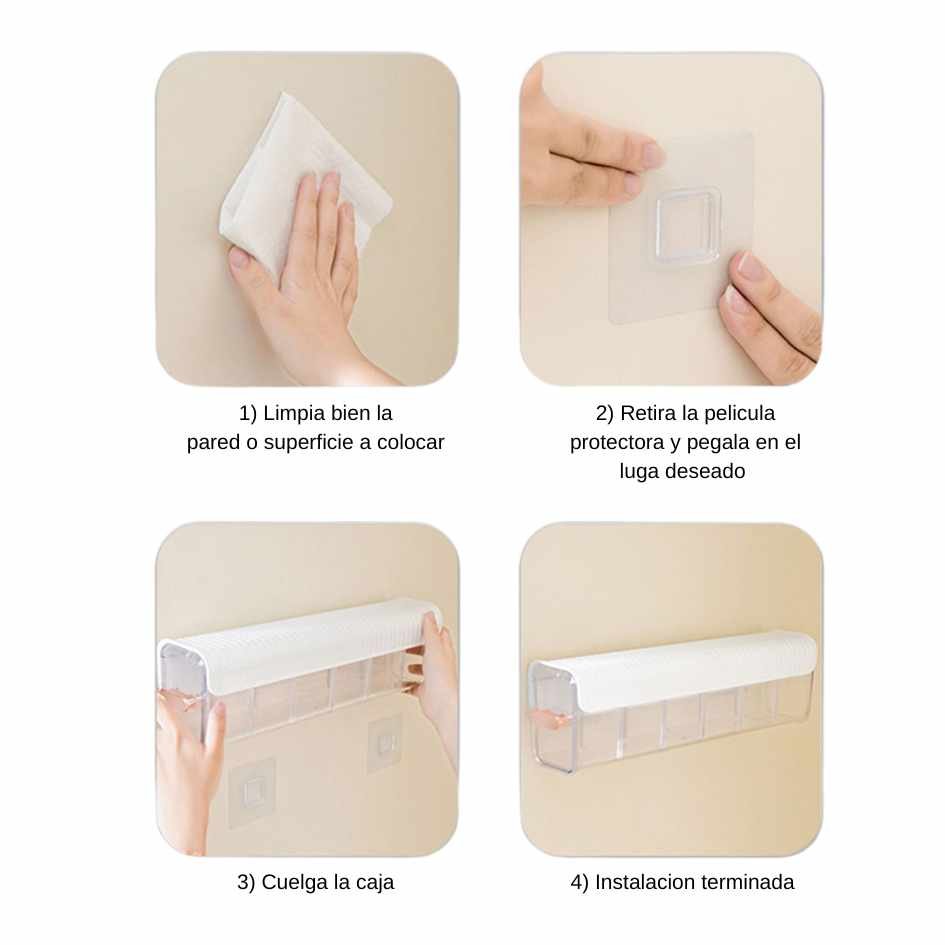 1) Limpia bien la pared o superficie a colocar

2) Retira la pelicula protectora y pegala en el luga deseado

3) Cuelga la caja

4) Instalacion terminada