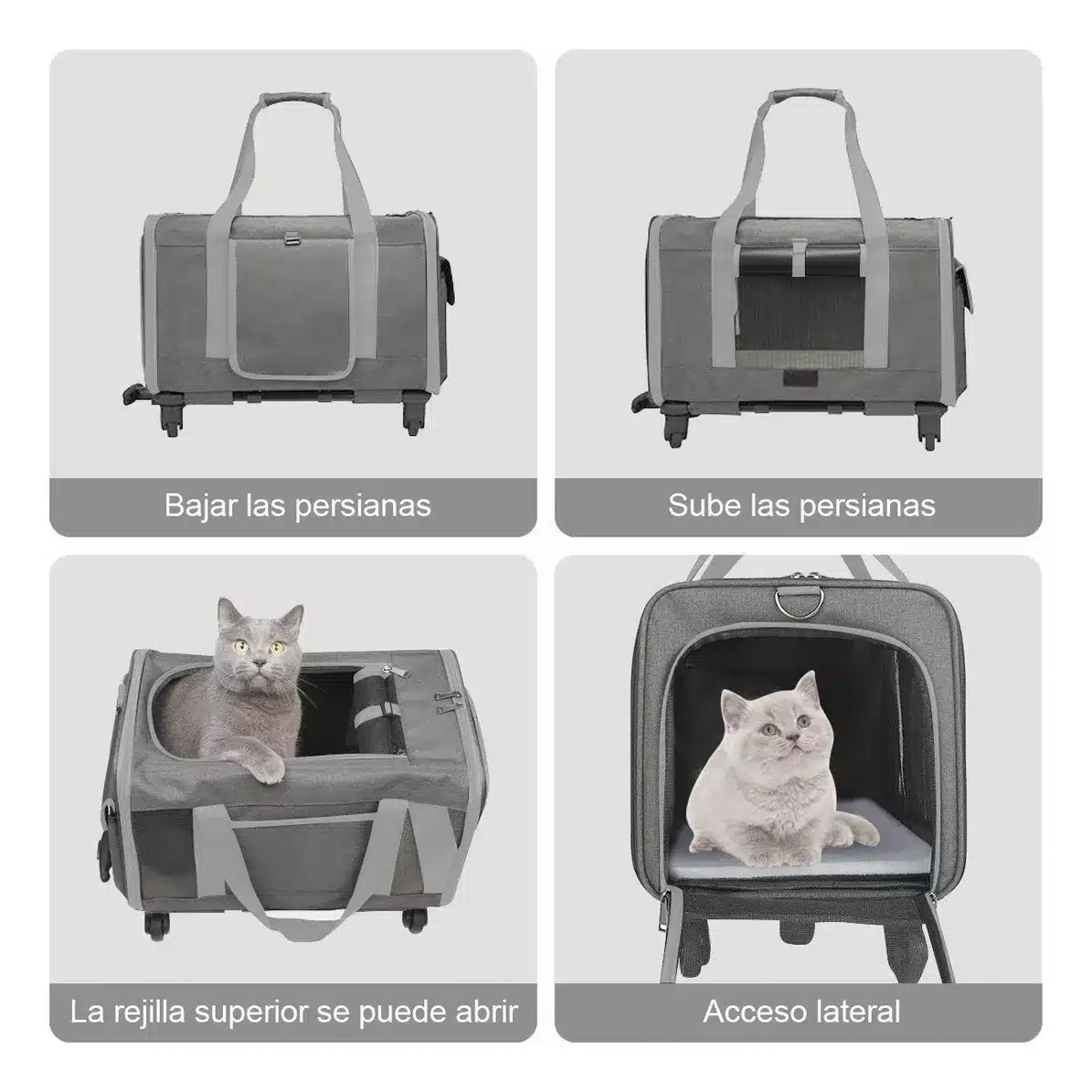 Bajar las persianas

Sube las persianas

La rejilla superior se puede abrir

Acceso lateral