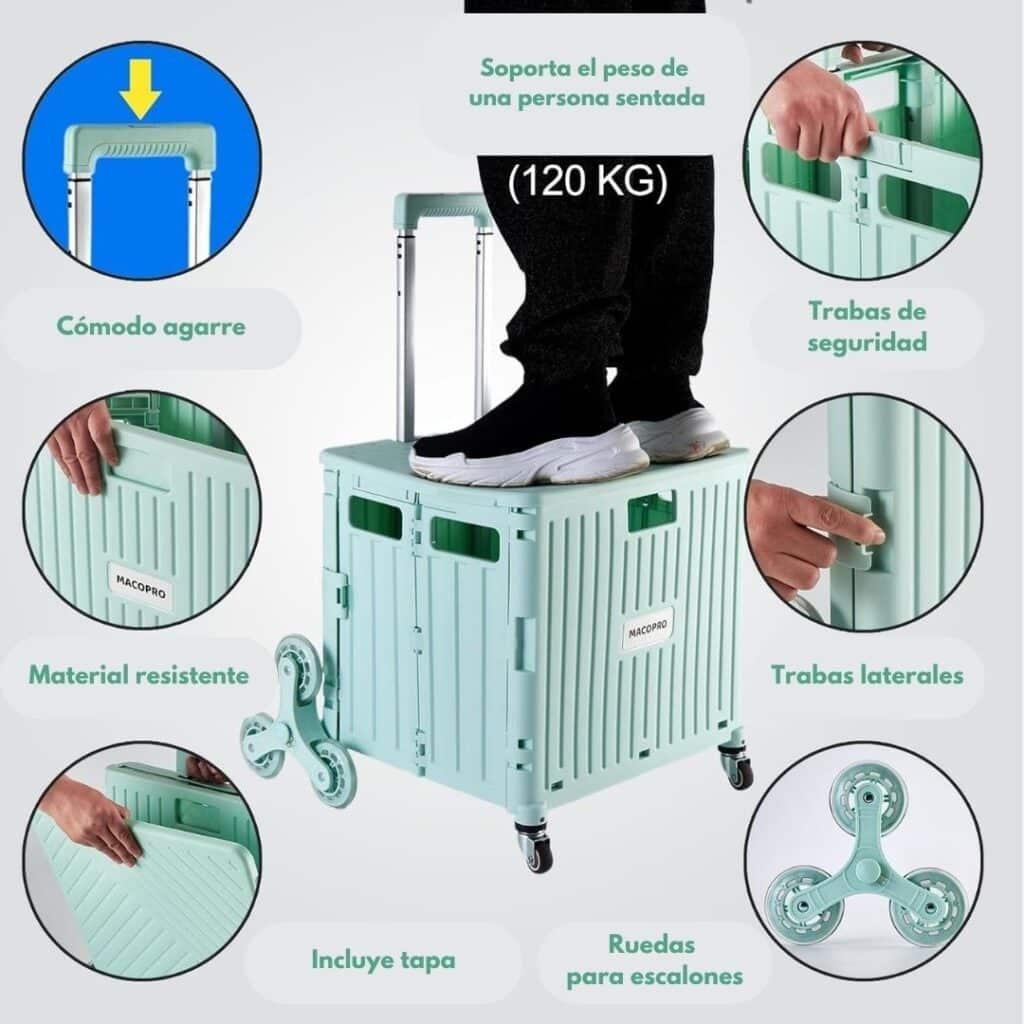 Soporta el peso de una persona sentada

(120 KG)

Cómodo agarre

Trabas de seguridad

MACOPRO

MACOPRO

Material resistente

Trabas laterales

Incluye tapa

Ruedas para escalones