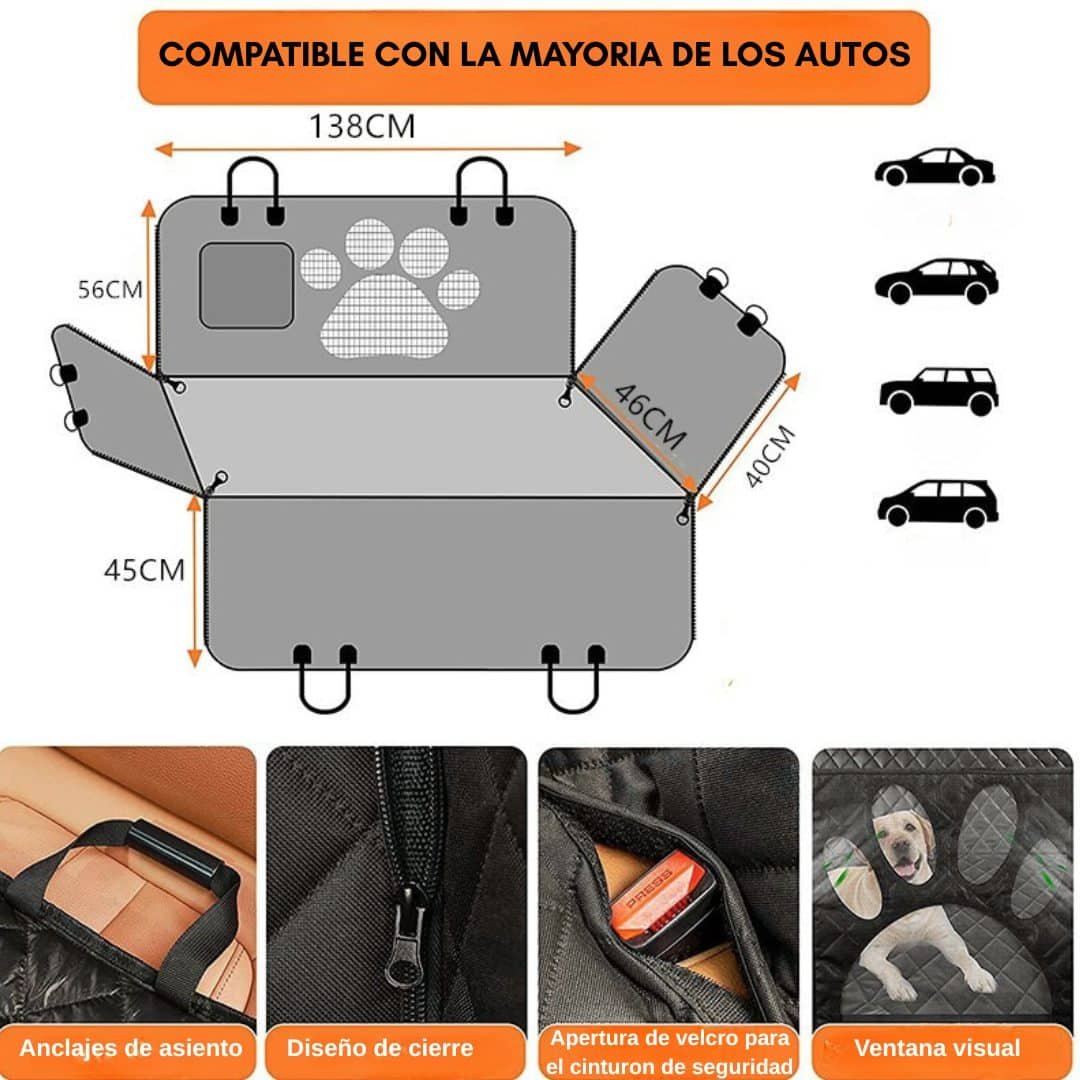 COMPATIBLE CON LA MAYORIA DE LOS AUTOS

138CM

56CM

46CM

40CM

45CM

PRESS

Anclajes de asiento

Diseño de cierre

Apertura de velcro para el cinturon de seguridad

Ventana visual