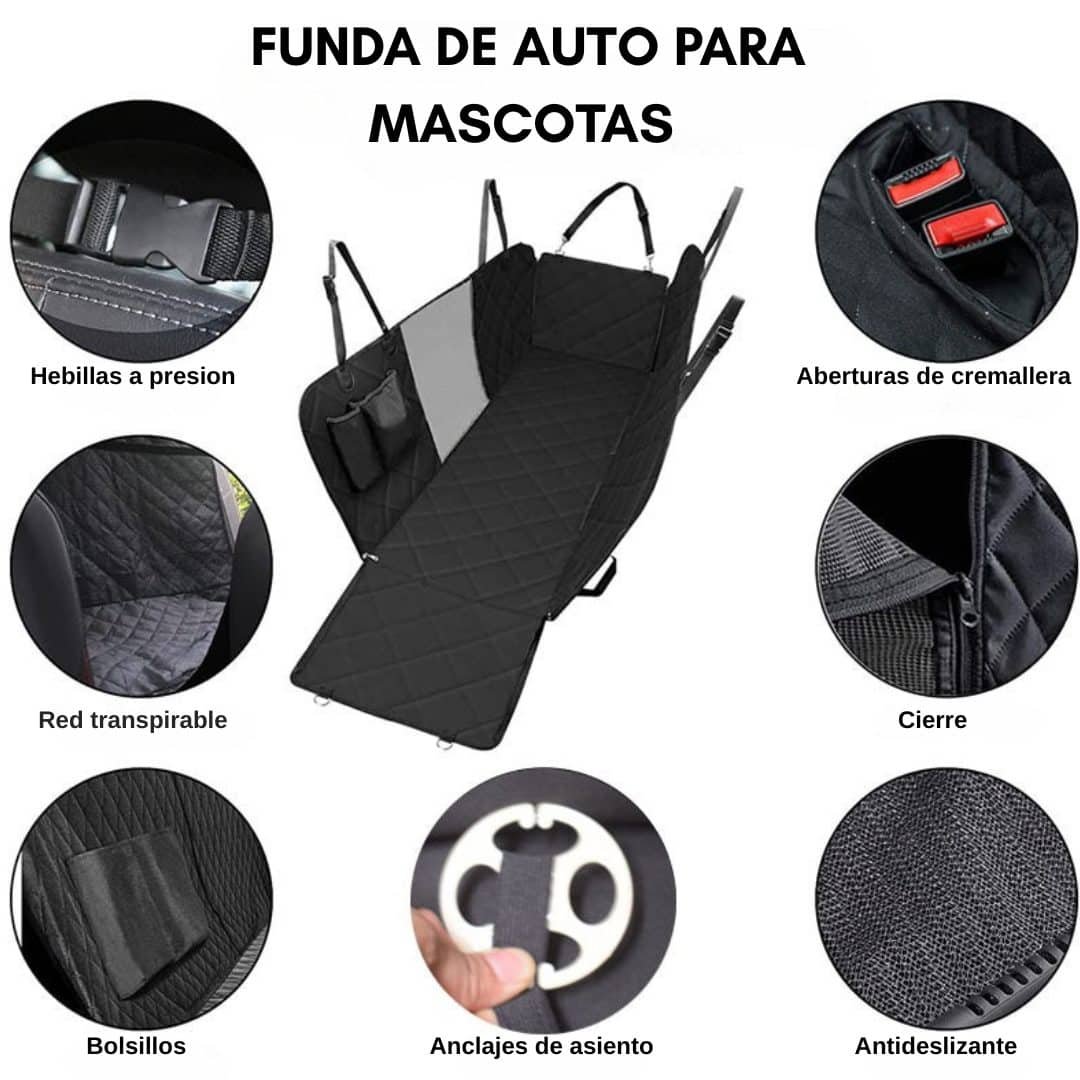 FUNDA DE AUTO PARA MASCOTAS

Hebillas a presion

Aberturas de cremallera

Red transpirable

Cierre

Bolsillos

Anclajes de asiento

Antideslizante