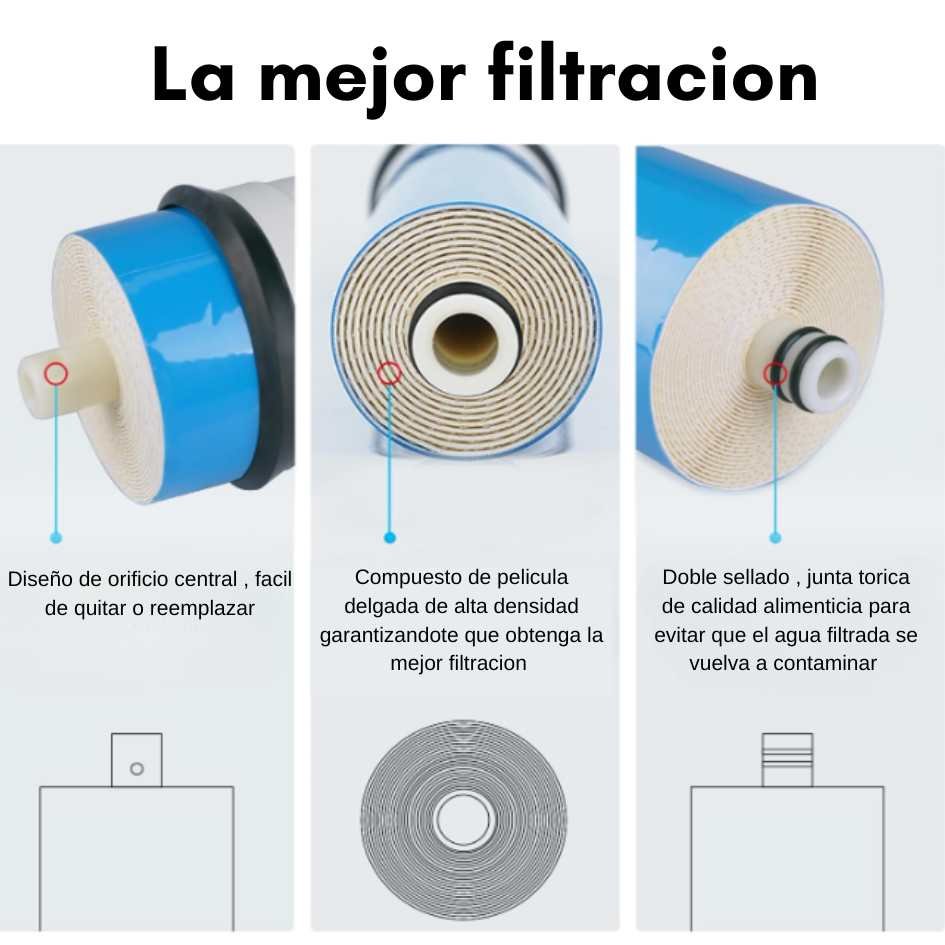 La mejor filtracion

Diseño de orificio central , facil de quitar o reemplazar

Compuesto de pelicula delgada de alta densidad garantizandote que obtenga la mejor filtracion

Doble sellado , junta torica de calidad alimenticia para evitar que el agua filtrada se vuelva a contaminar