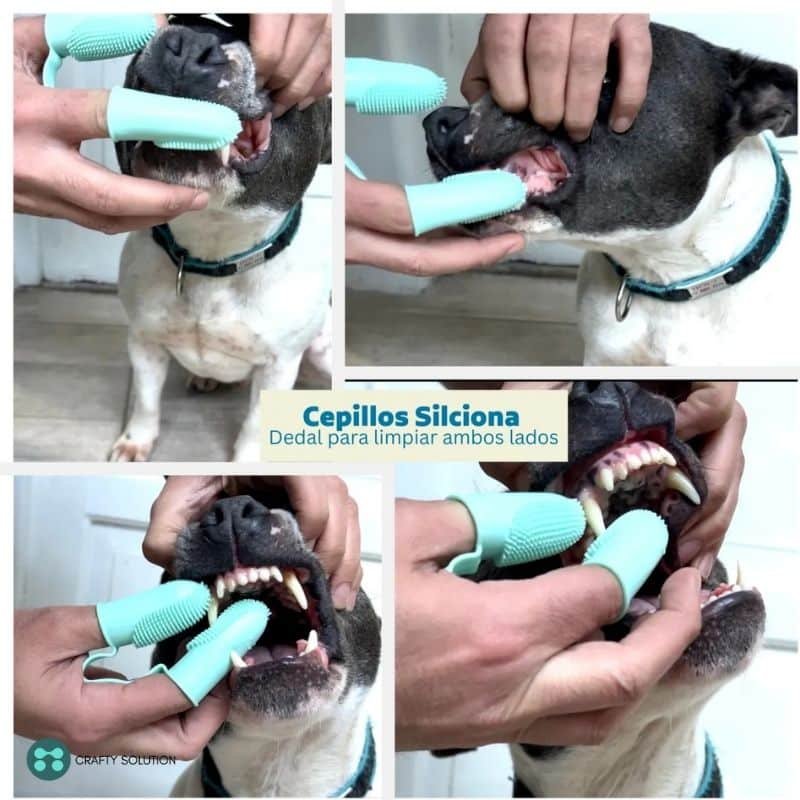 Cepillos Silciona
Dedal para limpiar ambos lados

CRAFTY SOLUTION