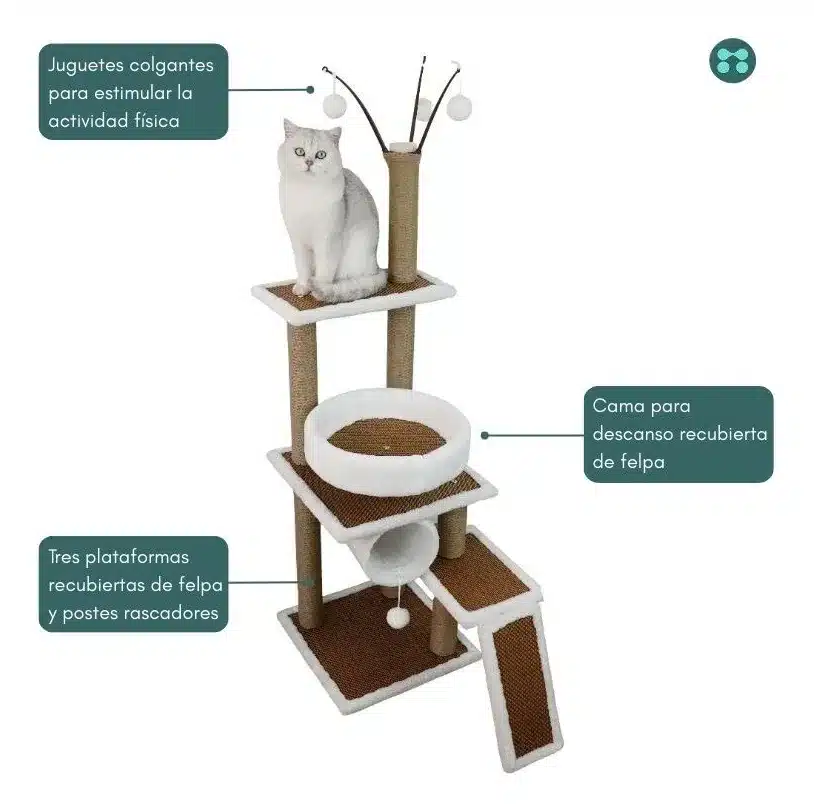 Juguetes colgantes para estimular la actividad física

Cama para descanso recubierta de felpa

Tres plataformas recubiertas de felpa y postes rascadores