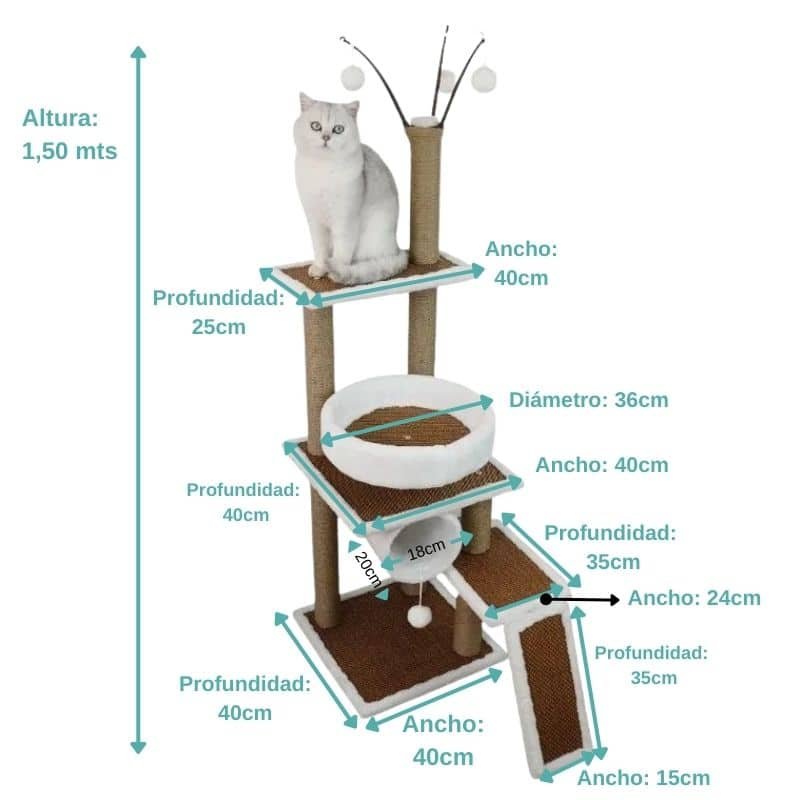 Altura: 1,50 mts

Ancho: 40cm

Profundidad: 25cm

Diámetro: 36cm

Ancho: 40cm

Profundidad: 40cm

18cm

20cm

Profundidad: 35cm

Ancho: 24cm

Profundidad: 35cm

Profundidad: 40cm

Ancho: 40cm

Ancho: 15cm