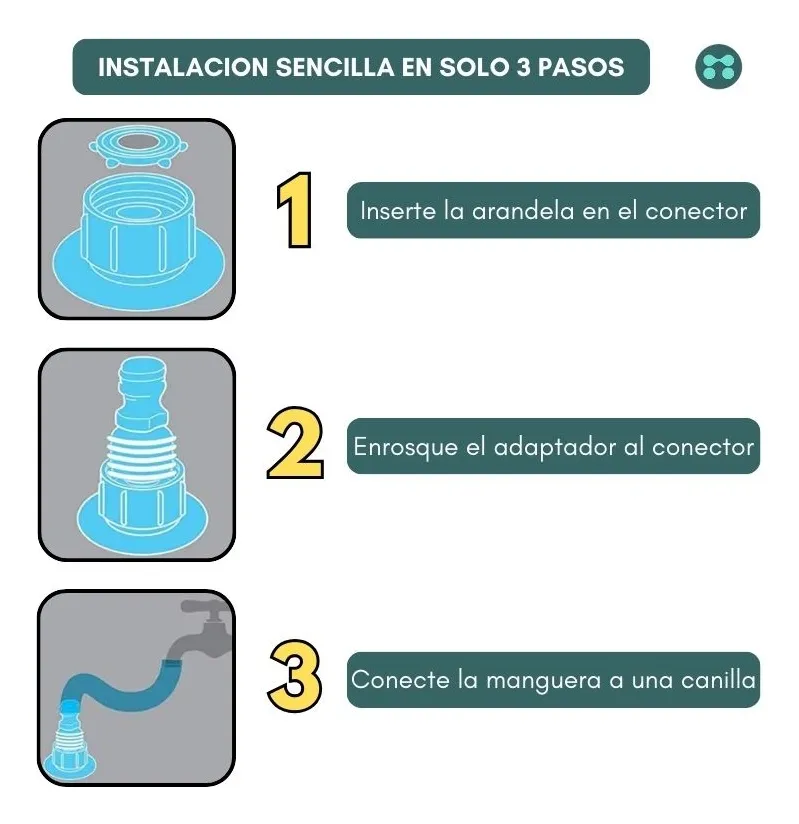 INSTALACION SENCILLA EN SOLO 3 PASOS

1 Inserte la arandela en el conector

2 Enrosque el adaptador al conector

3 Conecte la manguera a una canilla