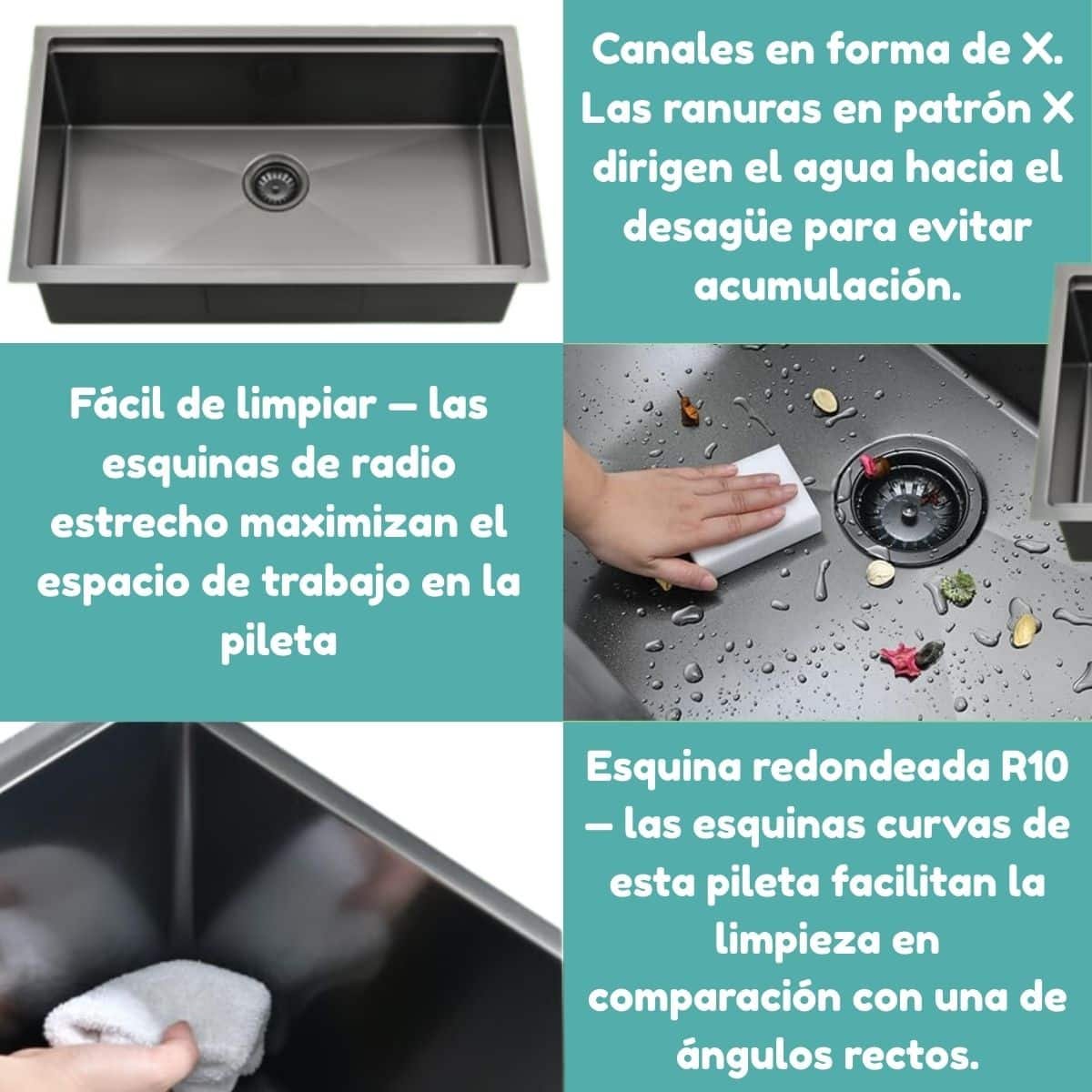 Canales en forma de X. Las ranuras en patrón X dirigen el agua hacia el desagüe para evitar acumulación.

Fácil de limpiar — las esquinas de radio estrecho maximizan el espacio de trabajo en la pileta

Esquina redondeada R10 — las esquinas curvas de esta pileta facilitan la limpieza en comparación con una de ángulos rectos.